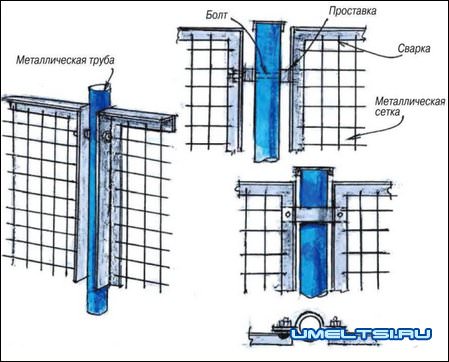 Металлическая труба

Болт

Проставка

Сварка

Металлическая сетка

UMELTSI.RU