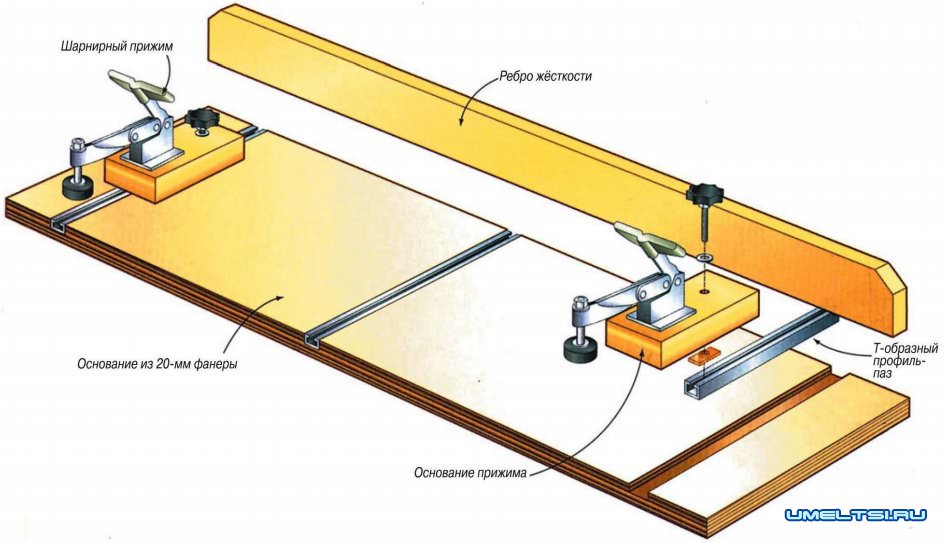 Шарнирный прижим

Ребро жёсткости

Основание из 20-мм фанеры

Т-образный профиль-паз

Основание прижима

UMELTSI.RU