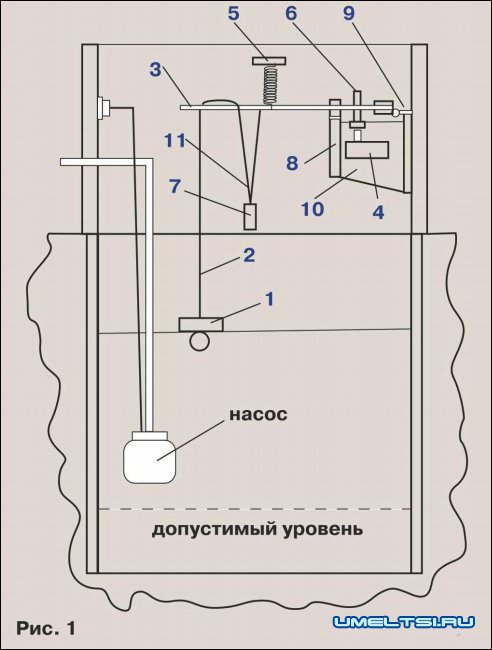 5
6
9
3
11
8
7
10
4
2
1
насос
допустимый уровень
Рис. 1
UMELTSI.RU