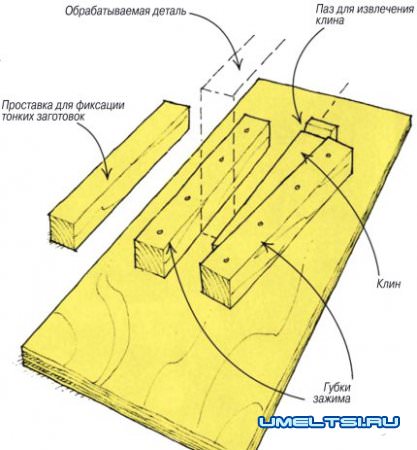 Обрабатываемая деталь

Паз для извлечения клина

Проставка для фиксации тонких заготовок

Клин

Губки зажима

UMELTSI.RU