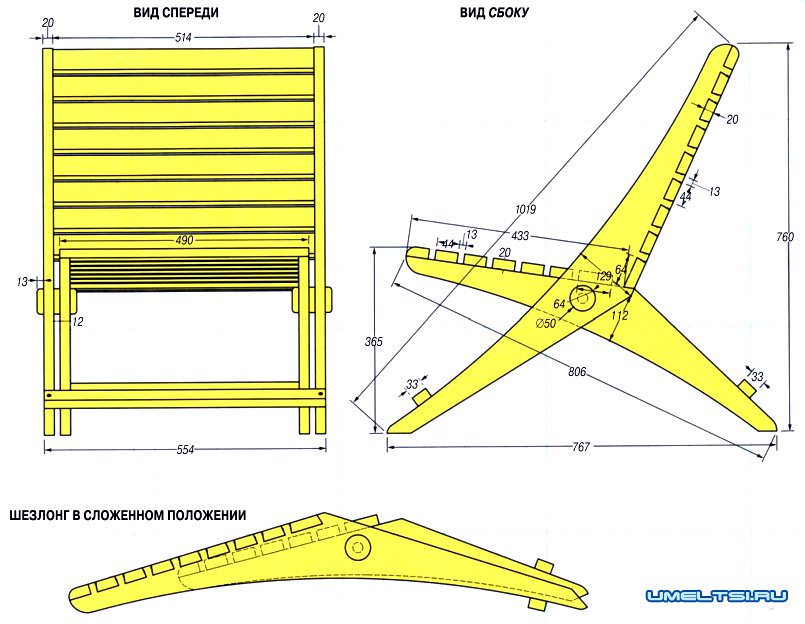 ВИД СПЕРЕДИ

20

514

20

490

13

12

554

ВИД СБОКУ

20

13

44

1019

760

13

433

44

20

129

64

64

∅50

112

365

806

33

33

767

ШЕЗЛОНГ В СЛОЖЕННОМ ПОЛОЖЕНИИ

UMELTSI.RU