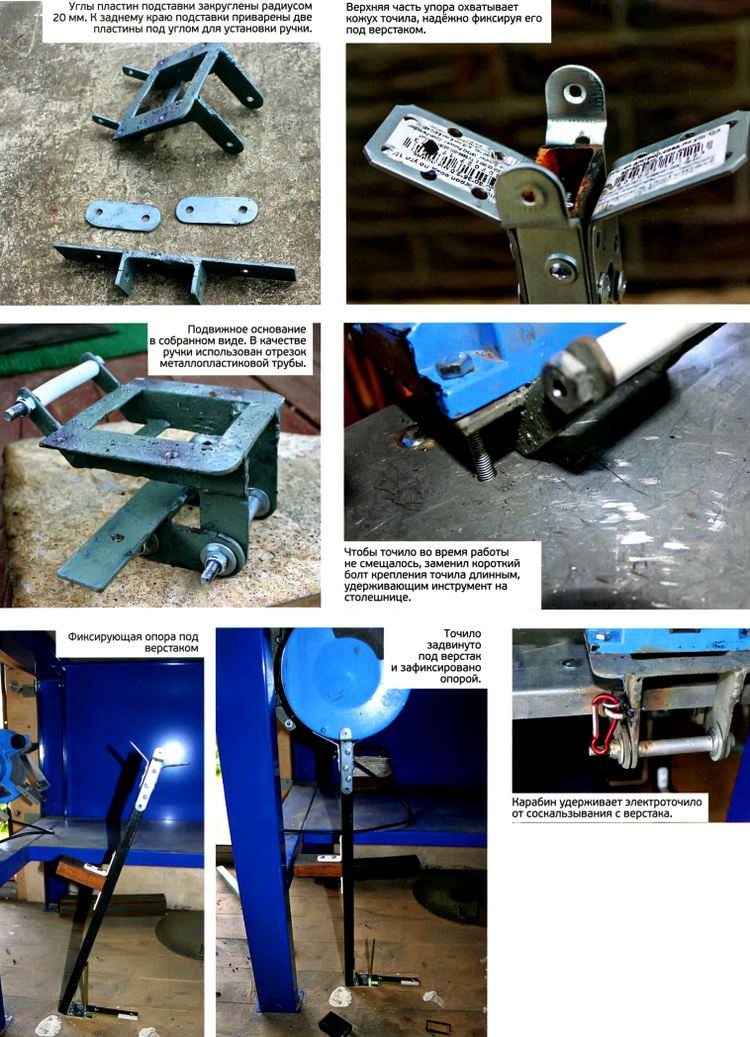 Углы пластин подставки закруглены радиусом 20 мм. К заднему краю подставки приварены две пластины под углом для установки ручки.

Верхняя часть упора охватывает кожух точила, надёжно фиксируя его под верстаком.

Подвижное основание в собранном виде. В качестве ручки использован отрезок металлопластиковой трубы.

Чтобы точило во время работы не смещалось, заменил короткий болт крепления точила длинным, удерживающим инструмент на столешнице.

Фиксирующая опора под верстаком

Точило задвинуто под верстак и зафиксировано опорой.

Карабин удерживает электроточило от соскальзывания с верстака.