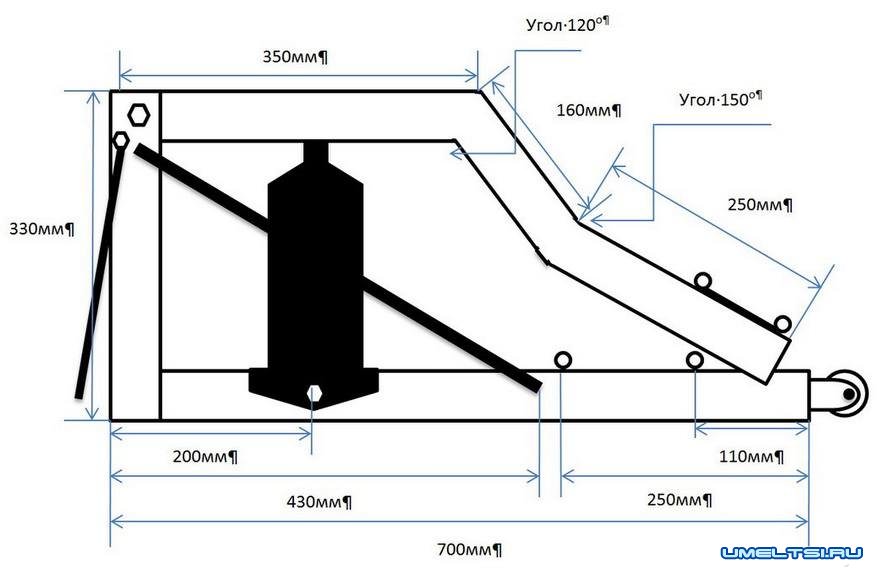 Угол·120°¶

350мм¶

160мм¶

Угол·150°¶

250мм¶

330мм¶

200мм¶

110мм¶

430мм¶

250мм¶

700мм¶

UMELTSI.RU