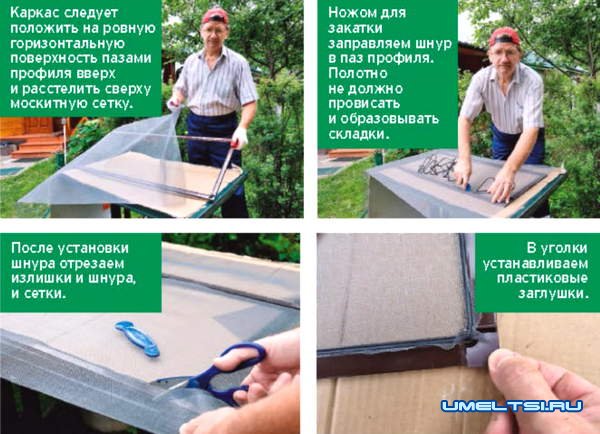 Каркас следует положить на ровную горизонтальную поверхность пазами профиля вверх и расстелить сверху москитную сетку.

Ножом для закатки заправляем шнур в паз профиля. Полотно не должно провисать и образовывать складки.

После установки шнура отрезаем излишки и шнура, и сетки.

В уголки устанавливаем пластиковые заглушки.

UMELTSI.RU