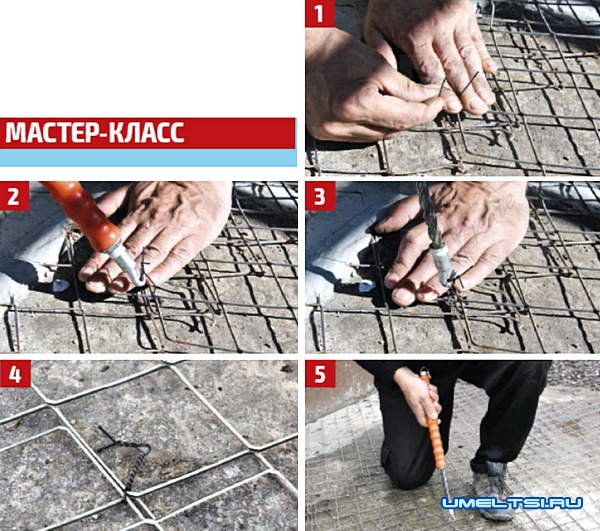 МАСТЕР-КЛАСС

1

2

3

4

5

UMELTSI.RU