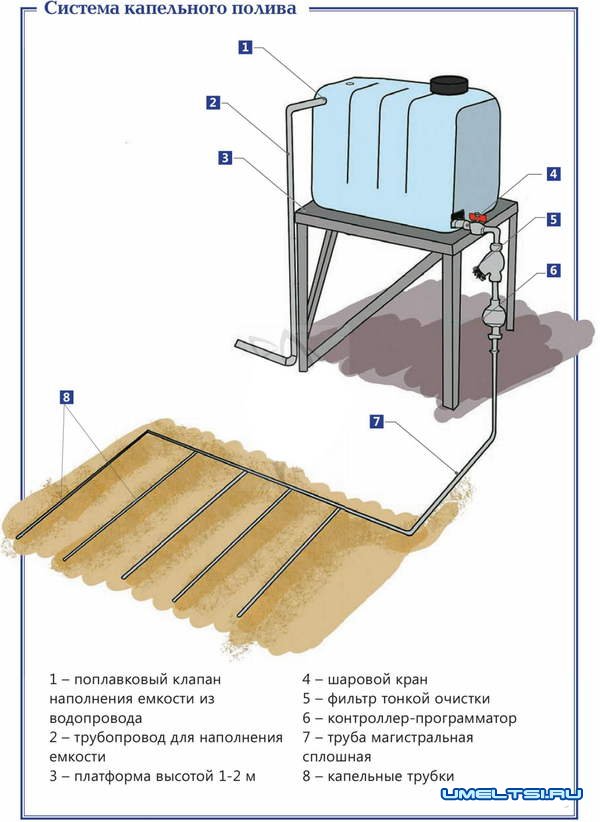 Система капельного полива

1

2

3

4

5

6

7

8

1 – поплавковый клапан наполнения емкости из водопровода
2 – трубопровод для наполнения емкости
3 – платформа высотой 1-2 м

4 – шаровой кран
5 – фильтр тонкой очистки
6 – контроллер-программатор
7 – труба магистральная сплошная
8 – капельные трубки

UMELTSI.RU