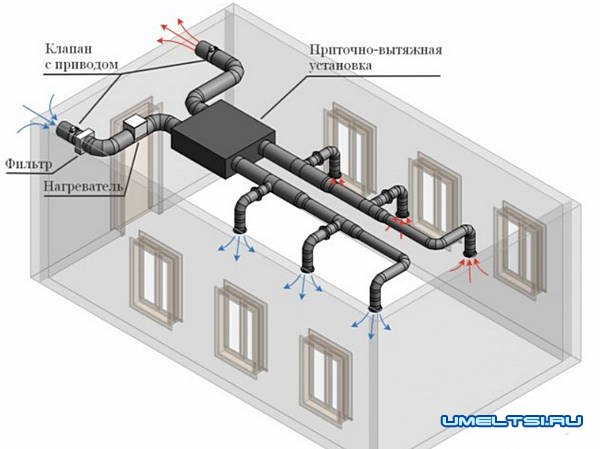 Клапан с приводом

Приточно-вытяжная установка

Фильтр

Нагреватель

UMELTSI.RU