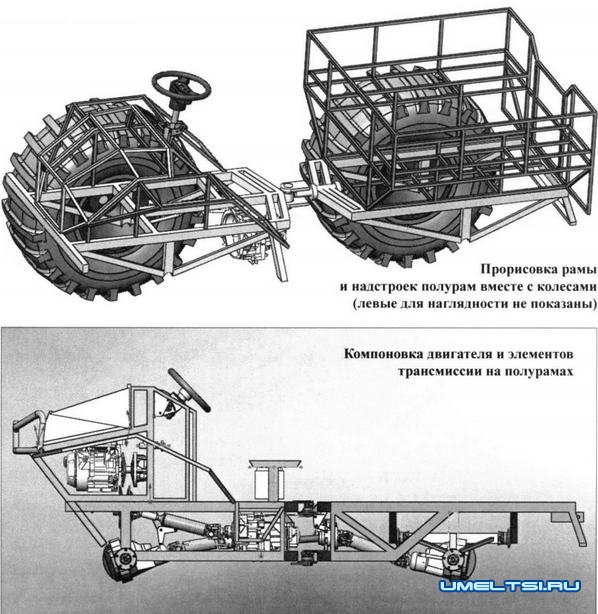 Прорисовка рамы и надстроек полурам вместе с колесами (левые для наглядности не показаны)

Компоновка двигателя и элементов трансмиссии на полурамах

UMELTSI.RU