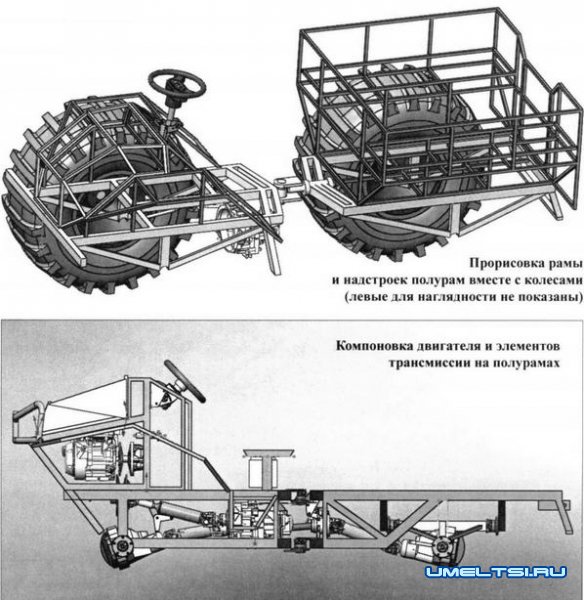 Прорисовка рамы и надстроек полурам вместе с колесами (левые для наглядности не показаны)

Компоновка двигателя и элементов трансмиссии на полурамах

UMELTSI.RU