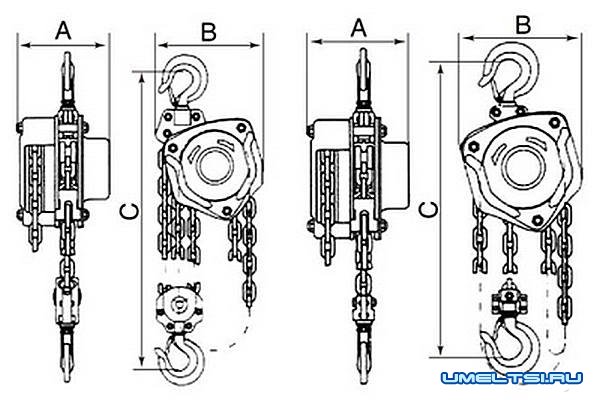 A
B
C
A
B
C
UMELTSI.RU